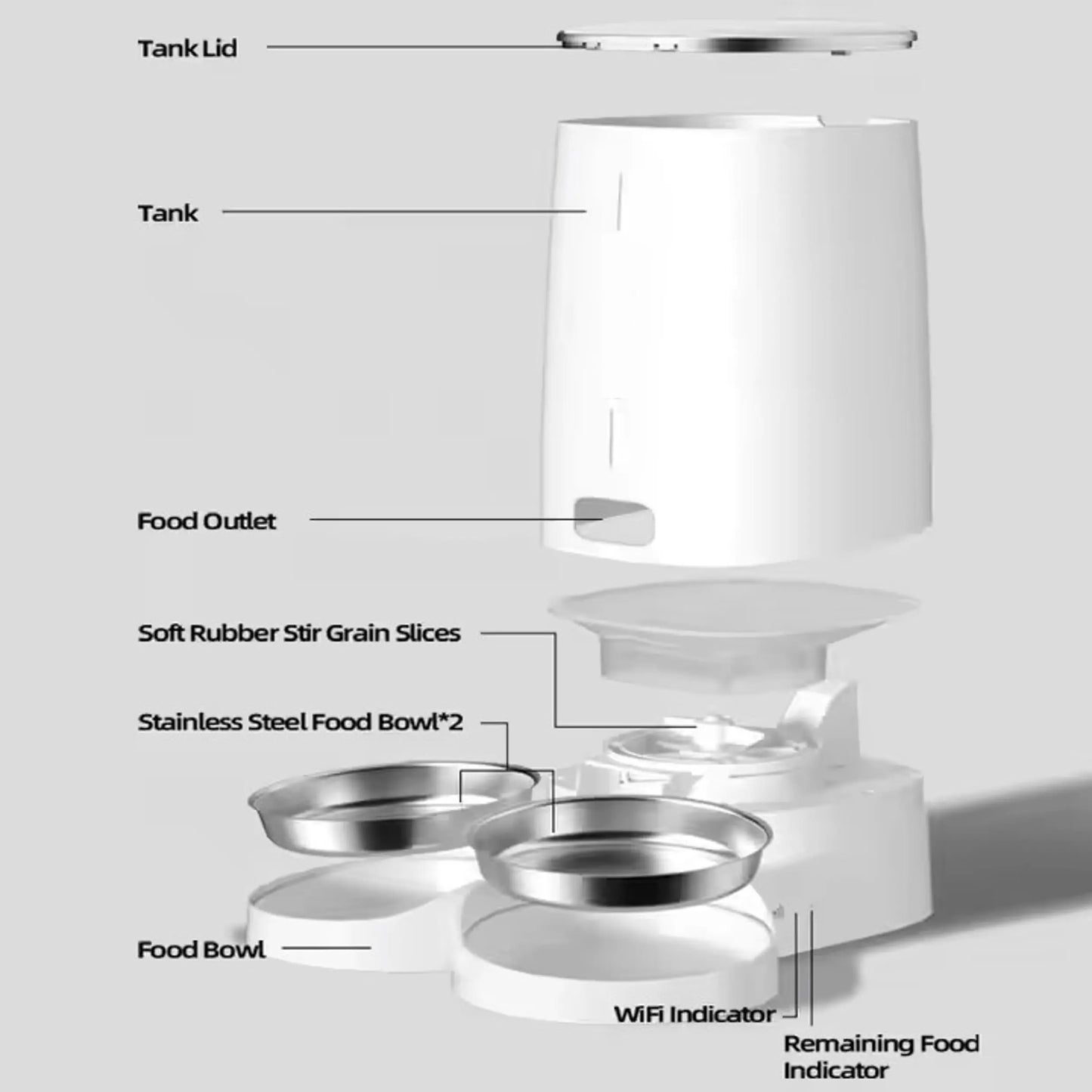 Tank Lid

Tank

Food Outlet

Soft Rubber Stir Grain Slices

Stainless Steel Food Bowl*2

Food Bowl

WiFi Indicator

Remaining Food Indicator