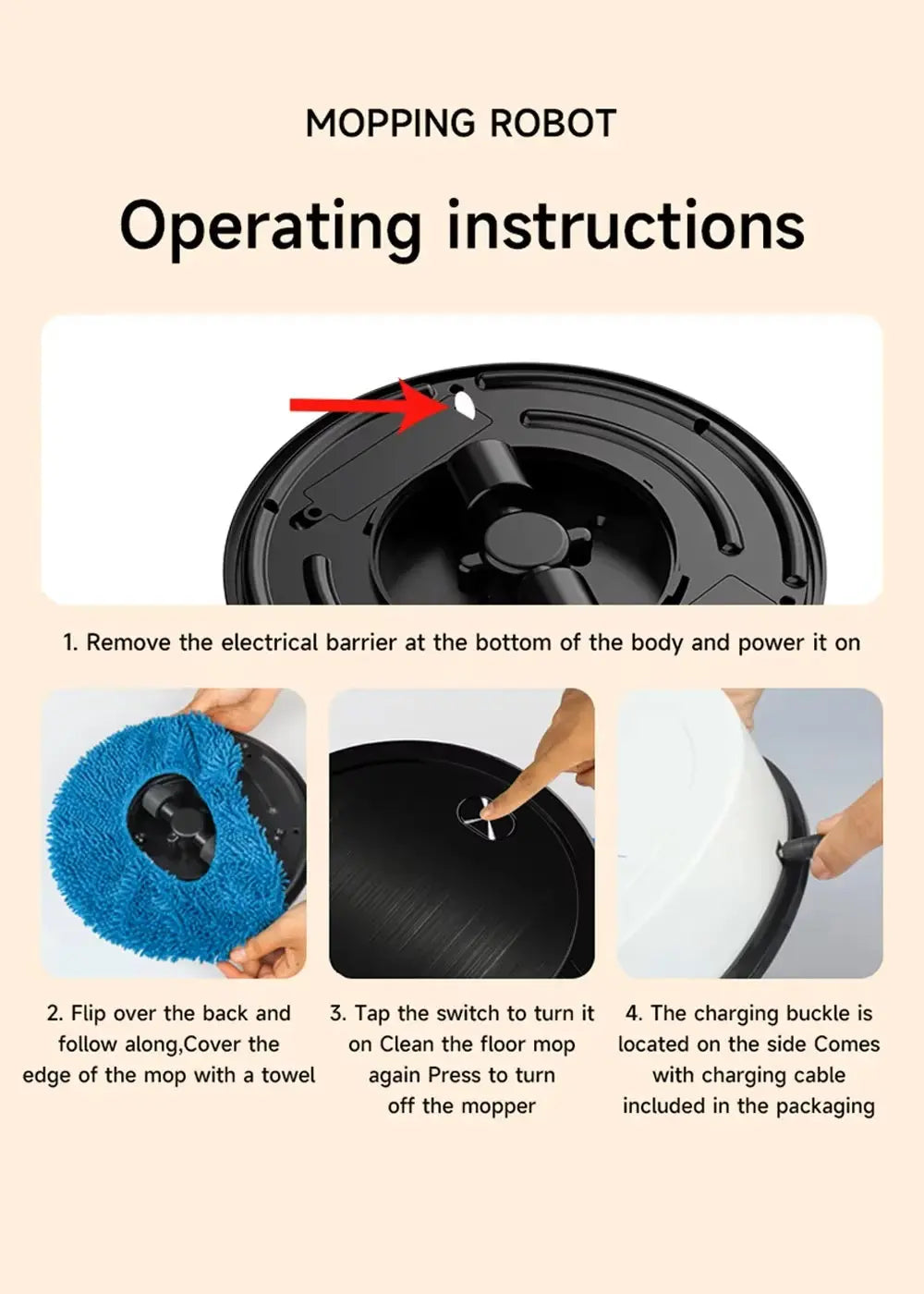 MOPPING ROBOT

Operating instructions

1. Remove the electrical barrier at the bottom of the body and power it on

2. Flip over the back and follow along,Cover the edge of the mop with a towel

3. Tap the switch to turn it on Clean the floor mop again Press to turn off the mopper

4. The charging buckle is located on the side Comes with charging cable included in the packaging