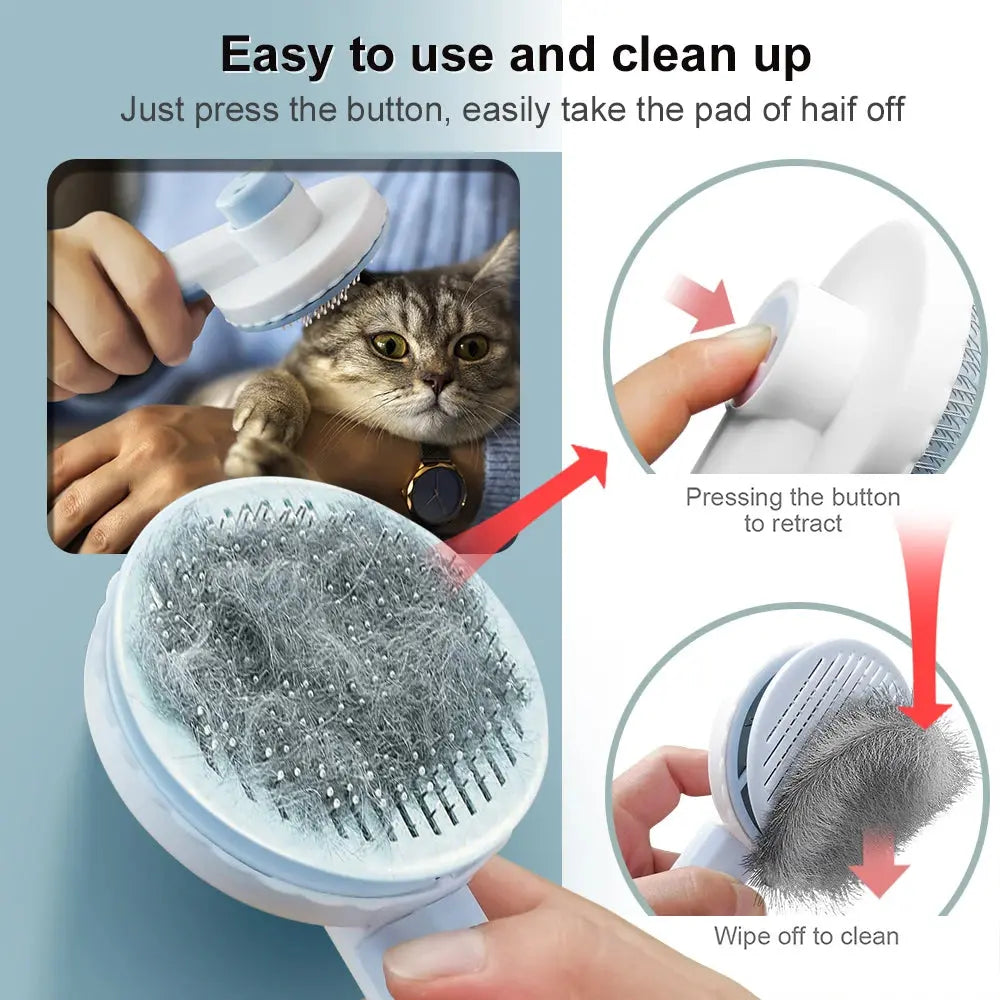 Easy to use and clean up

Just press the button, easily take the pad of haif off

Pressing the button to retract

Wipe off to clean